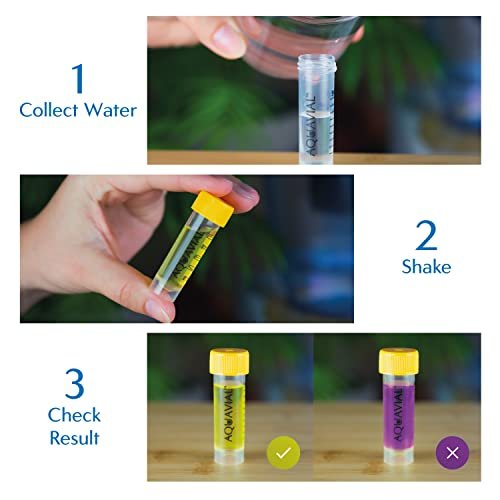 1
Collect Water

AQUAVIAL

AQUAVIAL

2
Shake

3
Check Result

AQUAVIAL

AQUAVIAL